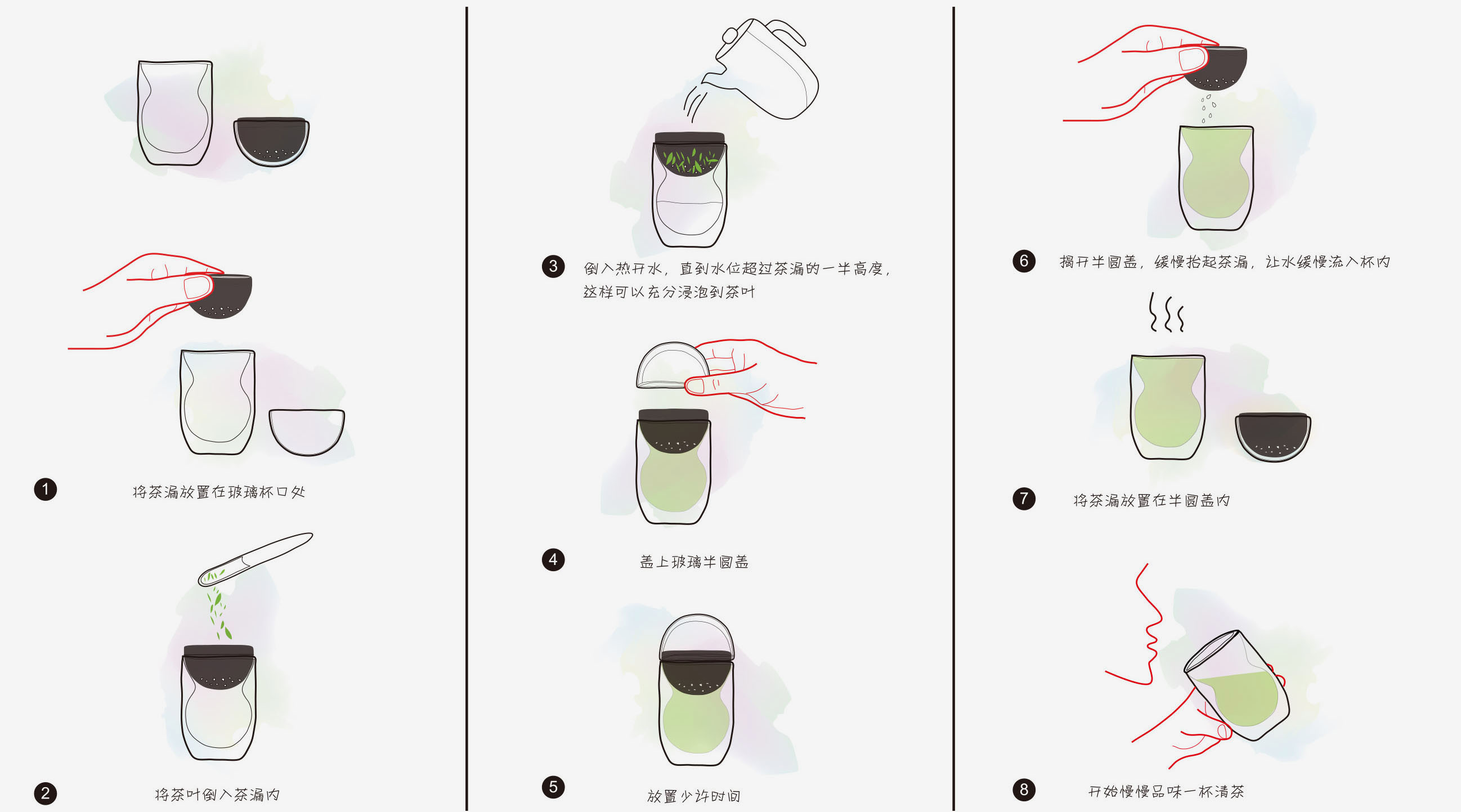 1 将茶漏放置在玻璃杯口处

2 将茶叶倒入茶漏内

3 倒入热开水，直到水位超过茶漏的一半高度，这样可以充分浸泡到茶叶

4 盖上玻璃半圆盖

5 放置少许时间

6 揭开半圆盖，缓慢抬起茶漏，让水缓慢流入杯内

7 将茶漏放置在半圆盖内

8 开始慢慢品味一杯清茶